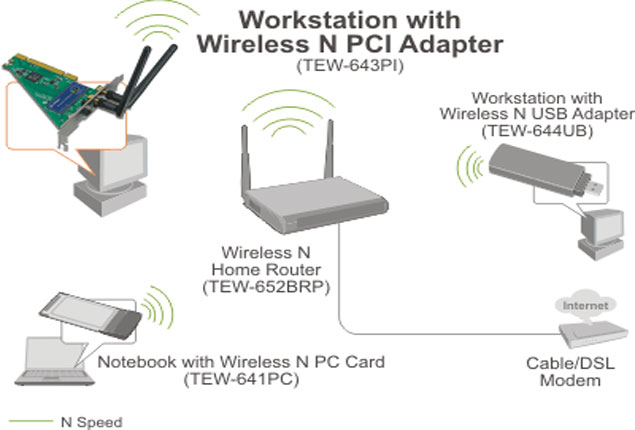 Workstation with Wireless N PCI Adapter
(TEW-643PI)

Workstation with Wireless N USB Adapter
(TEW-644UB)

Wireless N Home Router
(TEW-652BRP)

Internet

Notebook with Wireless N PC Card
(TEW-641PC)

Cable/DSL Modem

N Speed